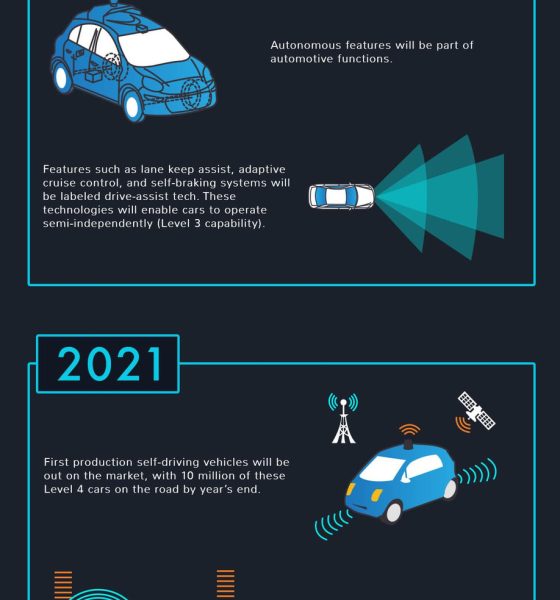 Autonomous features will be part of automotive functions.

Features such as lane keep assist, adaptive cruise control, and self-braking systems will be labeled drive-assist tech. These technologies will enable cars to operate semi-independently (Level 3 capability).

2021

First production self-driving vehicles will be out on the market, with 10 million of these Level 4 cars on the road by year's end.