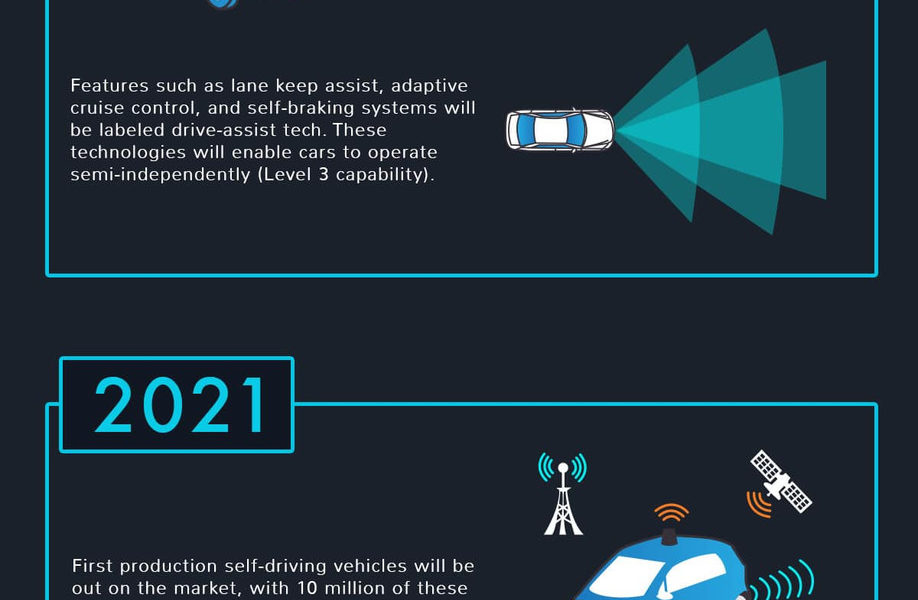 Features such as lane keep assist, adaptive cruise control, and self-braking systems will be labeled drive-assist tech. These technologies will enable cars to operate semi-independently (Level 3 capability).

2021

First production self-driving vehicles will be out on the market, with 10 million of these