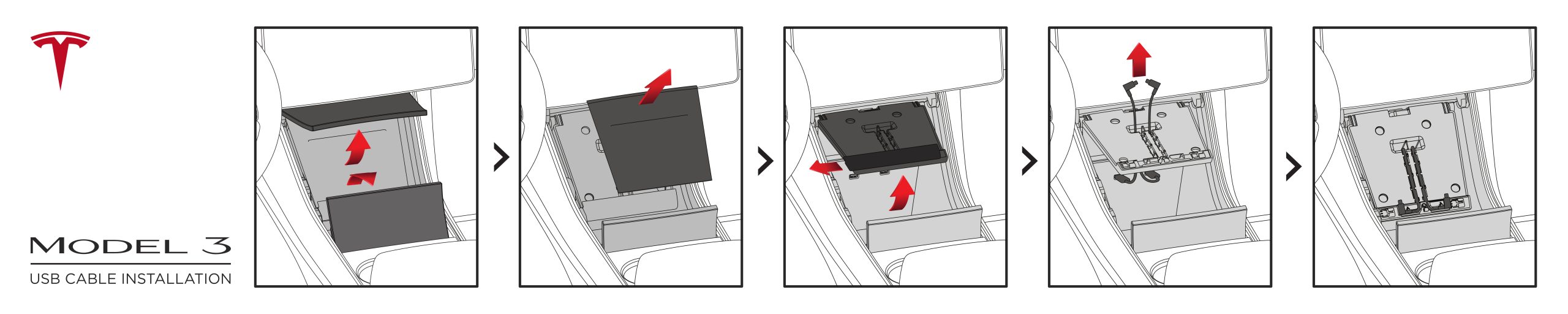 MODEL 3
USB CABLE INSTALLATION