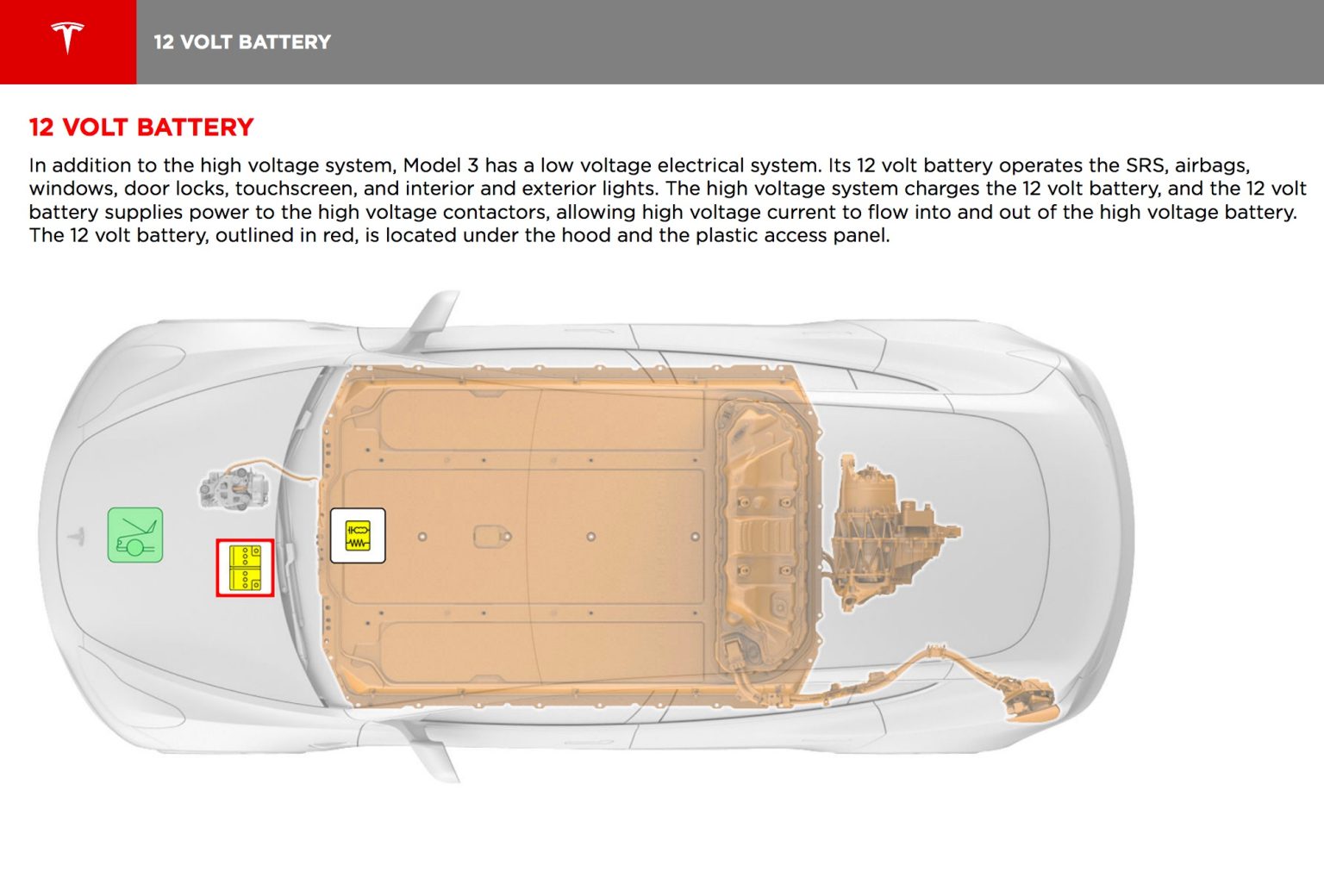 12 VOLT BATTERY

12 VOLT BATTERY

In addition to the high voltage system, Model 3 has a low voltage electrical system. Its 12 volt battery operates the SRS, airbags, windows, door locks, touchscreen, and interior and exterior lights. The high voltage system charges the 12 volt battery, and the 12 volt battery supplies power to the high voltage contactors, allowing high voltage current to flow into and out of the high voltage battery. The 12 volt battery, outlined in red, is located under the hood and the plastic access panel.