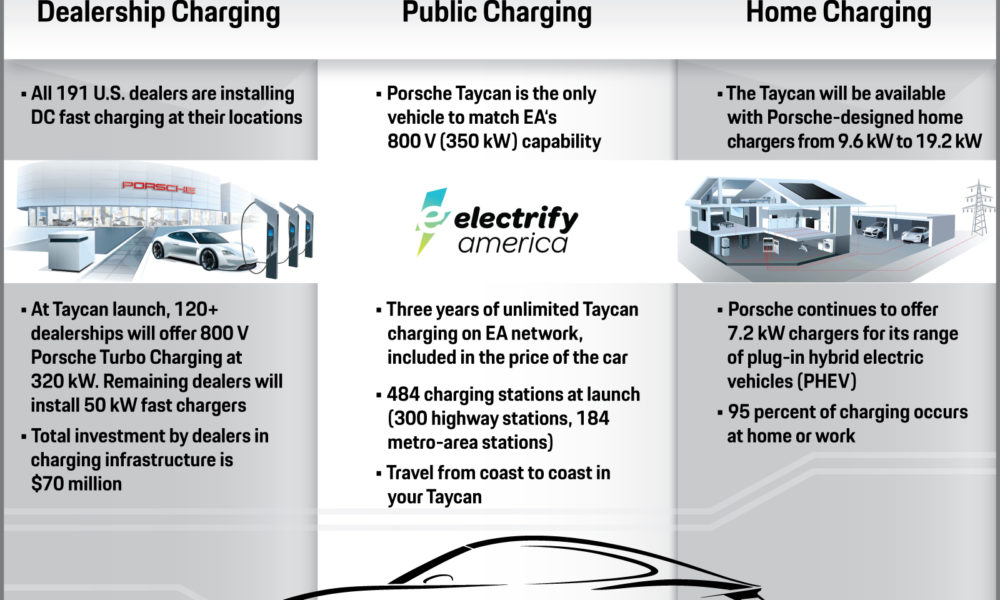 Dealership Charging

▪ All 191 U.S. dealers are installing DC fast charging at their locations

PORSCHE

▪ At Taycan launch, 120+ dealerships will offer 800 V Porsche Turbo Charging at 320 kW. Remaining dealers will install 50 kW fast chargers

▪ Total investment by dealers in charging infrastructure is $70 million

Public Charging

▪ Porsche Taycan is the only vehicle to match EA's 800 V (350 kW) capability

electrify america

▪ Three years of unlimited Taycan charging on EA network, included in the price of the car

▪ 484 charging stations at launch (300 highway stations, 184 metro-area stations)

▪ Travel from coast to coast in your Taycan

Home Charging

▪ The Taycan will be available with Porsche-designed home chargers from 9.6 kW to 19.2 kW

▪ Porsche continues to offer 7.2 kW chargers for its range of plug-in hybrid electric vehicles (PHEV)

▪ 95 percent of charging occurs at home or work