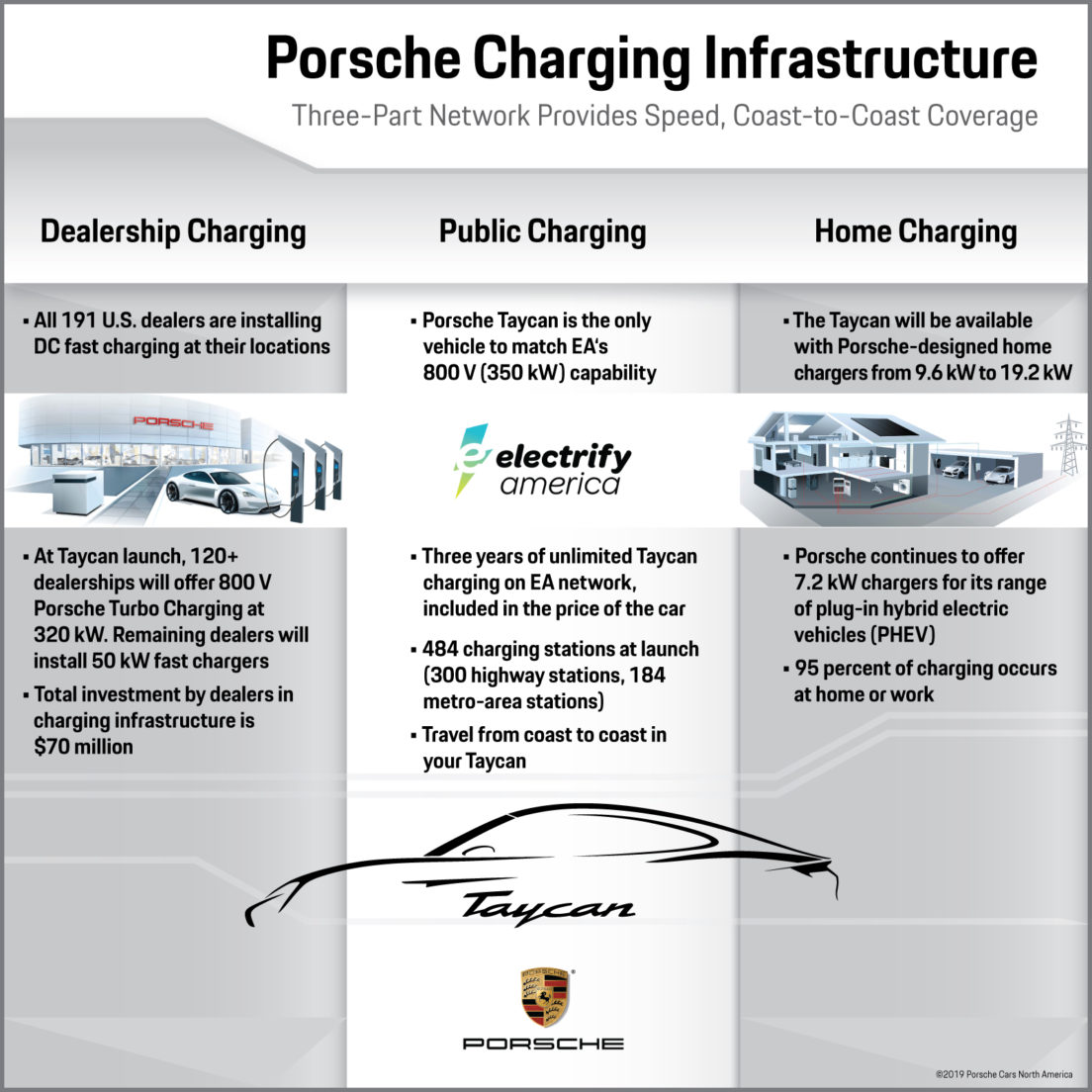 Porsche Charging Infrastructure

Three-Part Network Provides Speed, Coast-to-Coast Coverage

Dealership Charging

▪ All 191 U.S. dealers are installing DC fast charging at their locations

PORSCHE

▪ At Taycan launch, 120+ dealerships will offer 800 V Porsche Turbo Charging at 320 kW. Remaining dealers will install 50 kW fast chargers

▪ Total investment by dealers in charging infrastructure is $70 million

Public Charging

▪ Porsche Taycan is the only vehicle to match EA's 800 V (350 kW) capability

electrify america

▪ Three years of unlimited Taycan charging on EA network, included in the price of the car

▪ 484 charging stations at launch (300 highway stations, 184 metro-area stations)

▪ Travel from coast to coast in your Taycan

Home Charging

▪ The Taycan will be available with Porsche-designed home chargers from 9.6 kW to 19.2 kW

▪ Porsche continues to offer 7.2 kW chargers for its range of plug-in hybrid electric vehicles (PHEV)

▪ 95 percent of charging occurs at home or work

Taycan

PORSCHE

PORSCHE

©2019 Porsche Cars North America