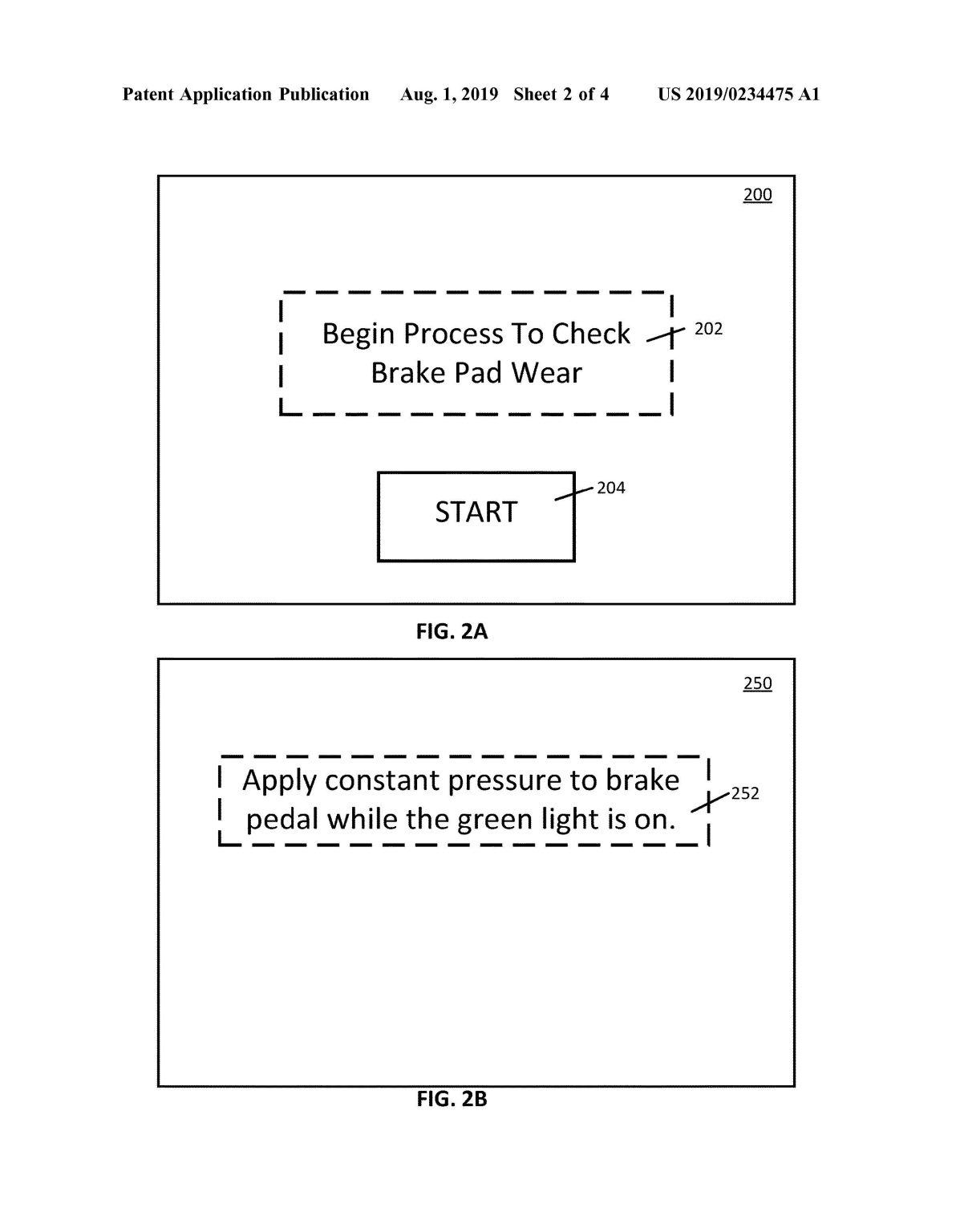 Patent Application Publication Aug. 1, 2019 Sheet 2 of 4 US 2019/0234475 A1

200

Begin Process To Check Brake Pad Wear

202

START

204

FIG. 2A

250

Apply constant pressure to brake pedal while the green light is on.

252

FIG. 2B