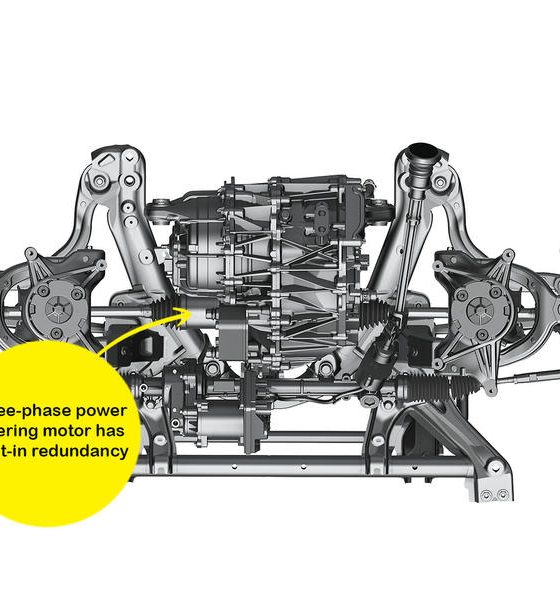 ee-phase power
ering motor has
t-in redundancy