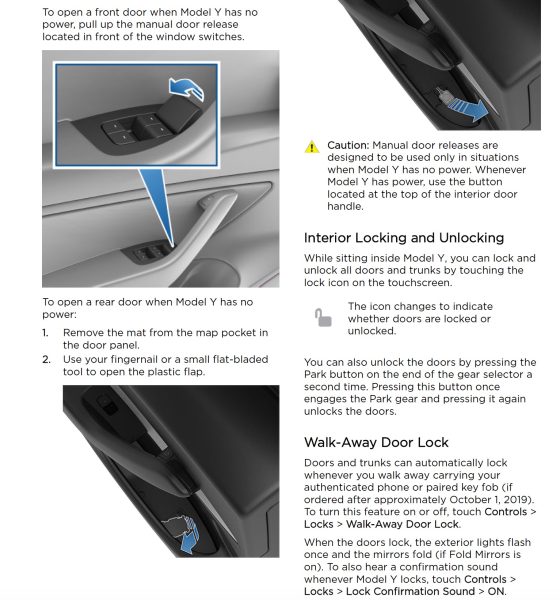 To open a front door when Model Y has no power, pull up the manual door release located in front of the window switches.

To open a rear door when Model Y has no power:

1. Remove the mat from the map pocket in the door panel.
2. Use your fingernail or a small flat-bladed tool to open the plastic flap.

Caution: Manual door releases are designed to be used only in situations when Model Y has no power. Whenever Model Y has power, use the button located at the top of the interior door handle.

Interior Locking and Unlocking

While sitting inside Model Y, you can lock and unlock all doors and trunks by touching the lock icon on the touchscreen.

The icon changes to indicate whether doors are locked or unlocked.

You can also unlock the doors by pressing the Park button on the end of the gear selector a second time. Pressing this button once engages the Park gear and pressing it again unlocks the doors.

Walk-Away Door Lock

Doors and trunks can automatically lock whenever you walk away carrying your authenticated phone or paired key fob (if ordered after approximately October 1, 2019). To turn this feature on or off, touch Controls > Locks > Walk-Away Door Lock.

When the doors lock, the exterior lights flash once and the mirrors fold (if Fold Mirrors is on). To also hear a confirmation sound whenever Model Y locks, touch Controls > Locks > Lock Confirmation Sound > ON.