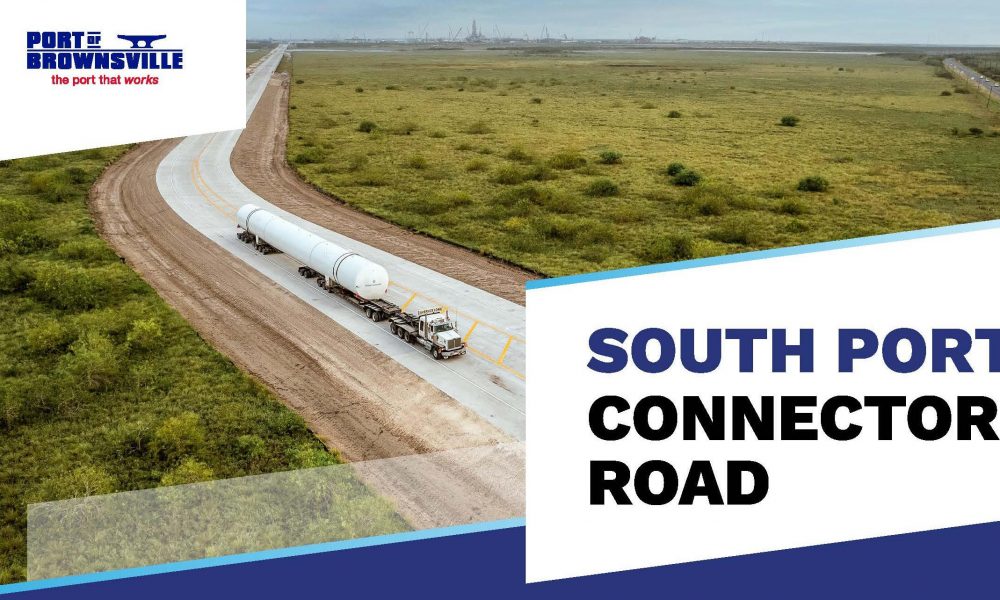 PORT OF BROWNSVILLE
the port that works

SOUTH PORT
CONNECTOR
ROAD