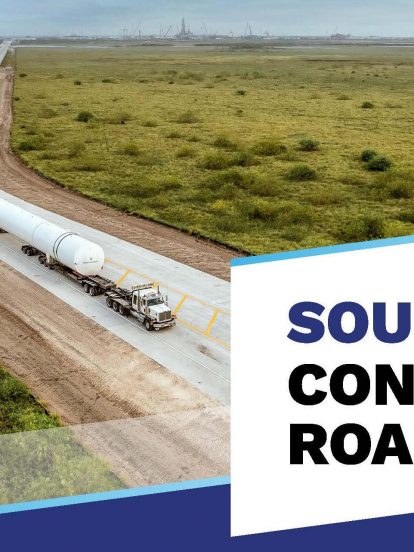 SOU
CON
ROA