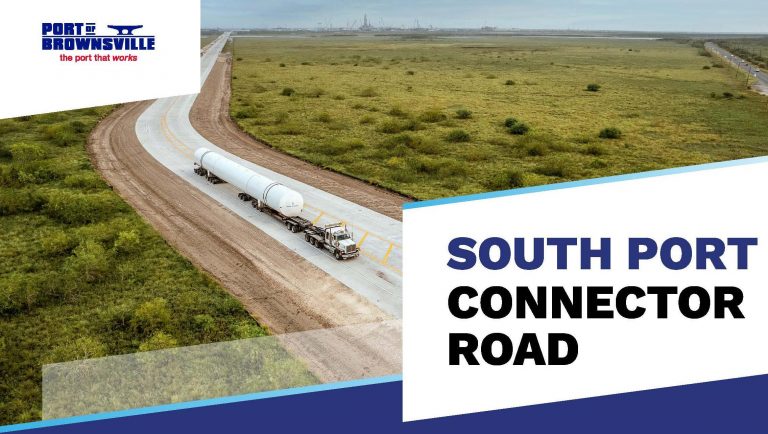 PORT OF BROWNSVILLE
the port that works

SOUTH PORT
CONNECTOR
ROAD