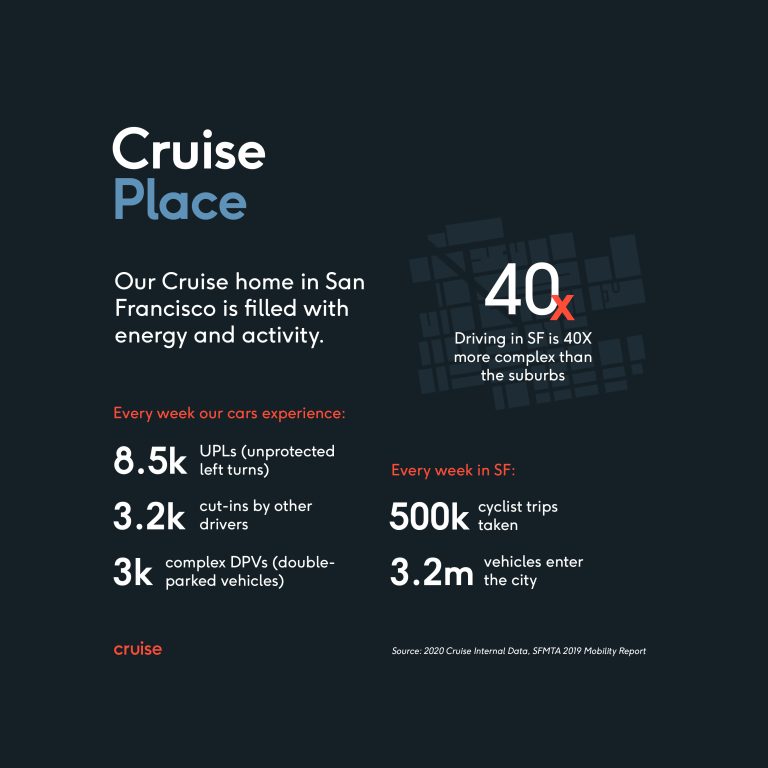 Cruise
Place

Our Cruise home in San Francisco is filled with energy and activity.

40x
Driving in SF is 40X more complex than the suburbs

Every week our cars experience:

8.5k UPLs (unprotected left turns)

3.2k cut-ins by other drivers

3k complex DPVs (double-parked vehicles)

Every week in SF:

500k cyclist trips taken

3.2m vehicles enter the city

cruise

Source: 2020 Cruise Internal Data, SFMTA 2019 Mobility Report