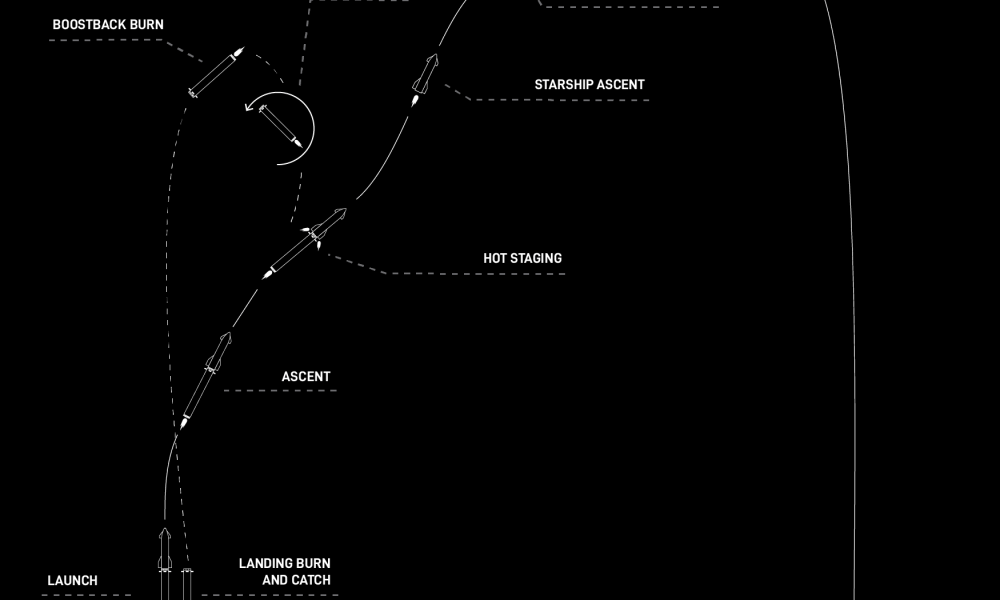 BOOSTBACK BURN

STARSHIP ASCENT

HOT STAGING

ASCENT

LAUNCH

LANDING BURN AND CATCH