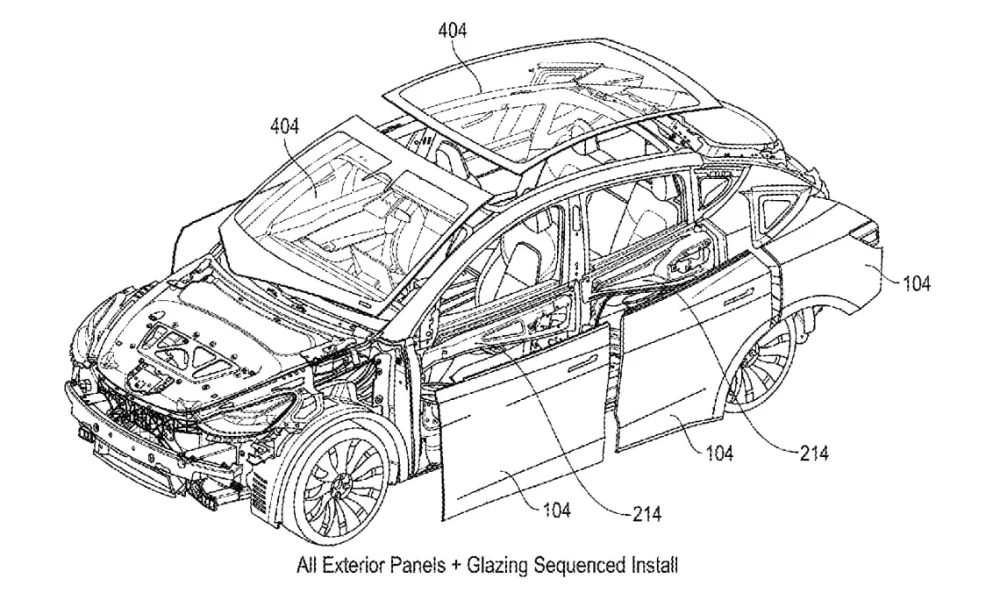 404

404

104

104

214

104

214

All Exterior Panels + Glazing Sequenced Install