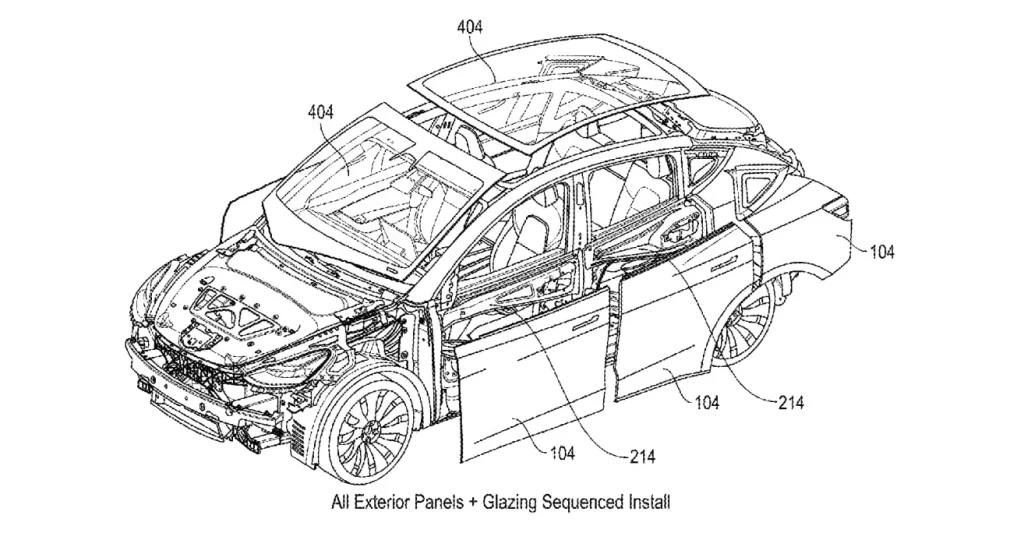 404
404
104
104
214
104
214
All Exterior Panels + Glazing Sequenced Install