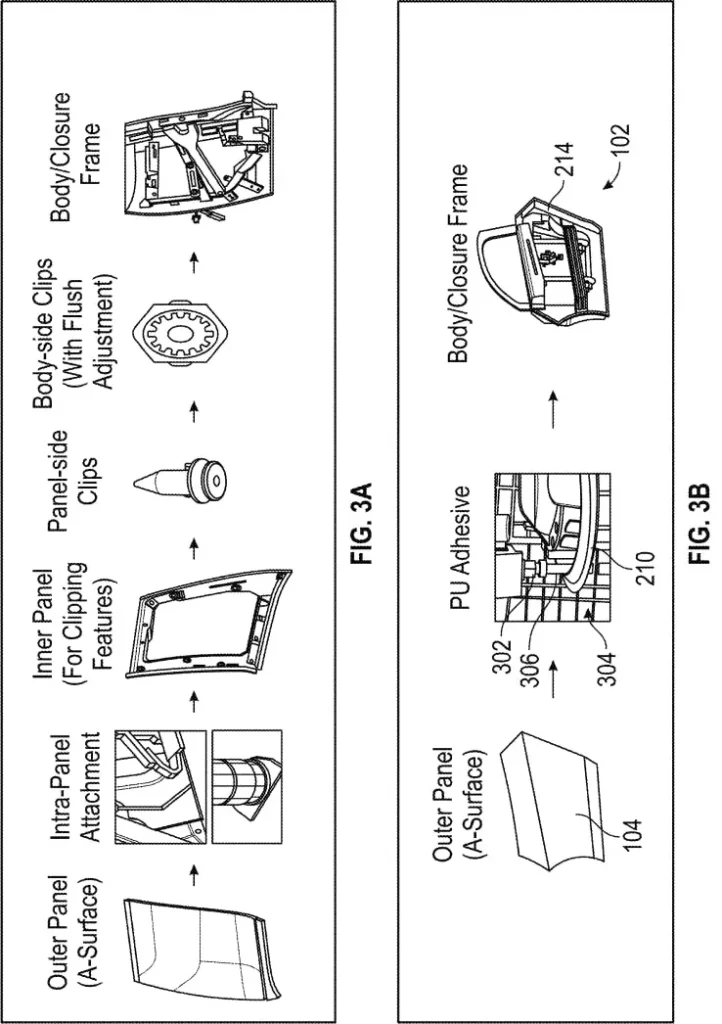 Outer Panel (A-Surface)

Intra-Panel Attachment

Inner Panel (For Clipping Features)

Panel-side Clips

Body-side Clips (With Flush Adjustment)

Body/Closure Frame

FIG. 3A

Outer Panel (A-Surface)

104

PU Adhesive

302

306

304

210

Body/Closure Frame

214

102

FIG. 3B