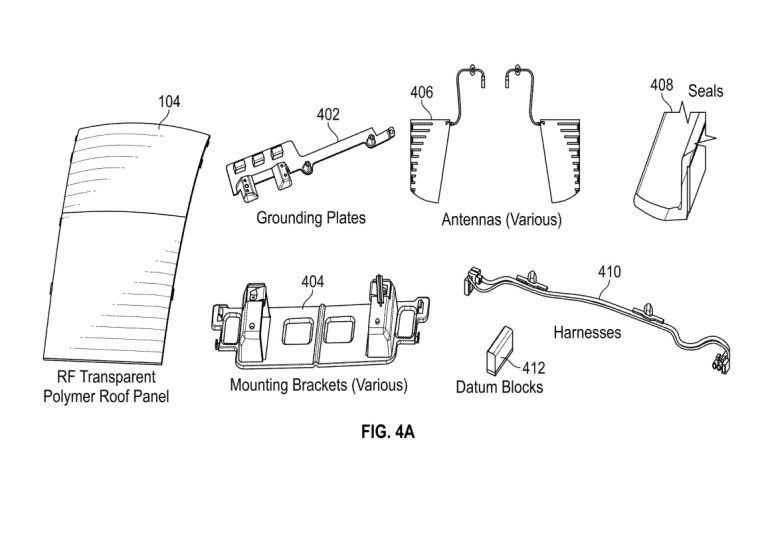 104

RF Transparent
Polymer Roof Panel

402

Grounding Plates

406

Antennas (Various)

408

Seals

404

Mounting Brackets (Various)

410

Harnesses

412

Datum Blocks

FIG. 4A